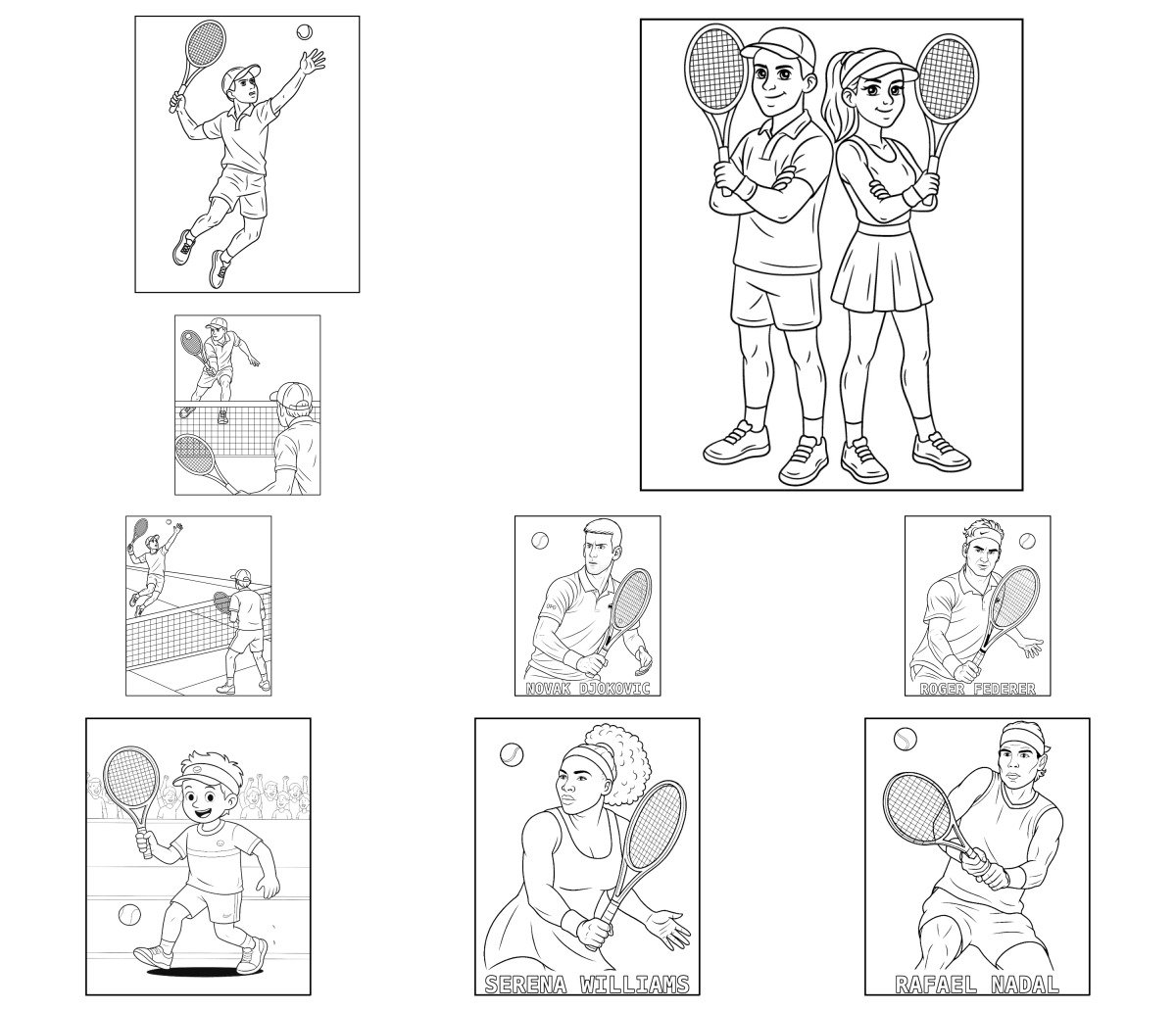 NOVAK DJOKOVIC

ROGER FEDERER

SERENA WILLIAMS

RAFAEL NADAL