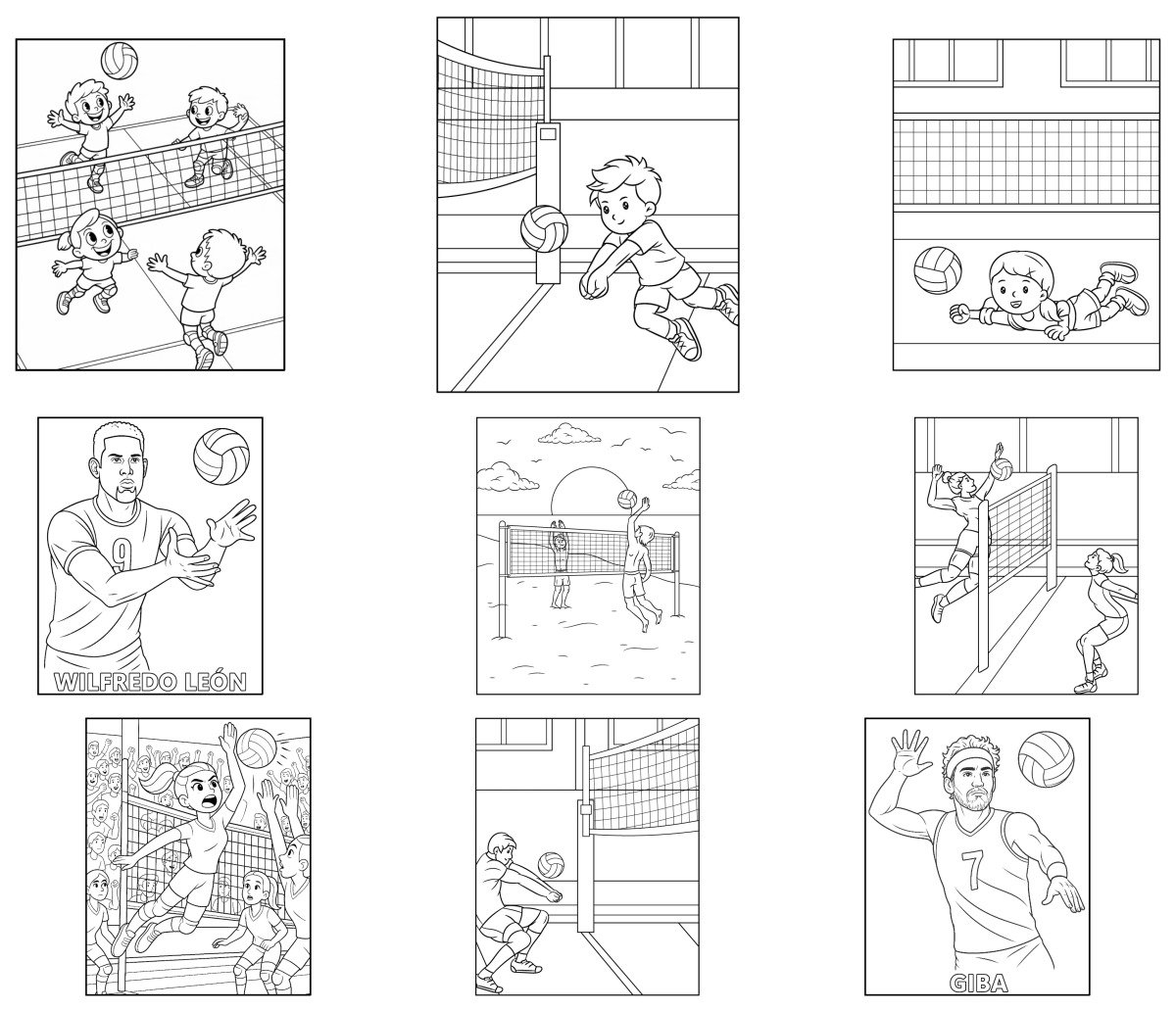 9

WILFREDO LEÓN

7

GIBA