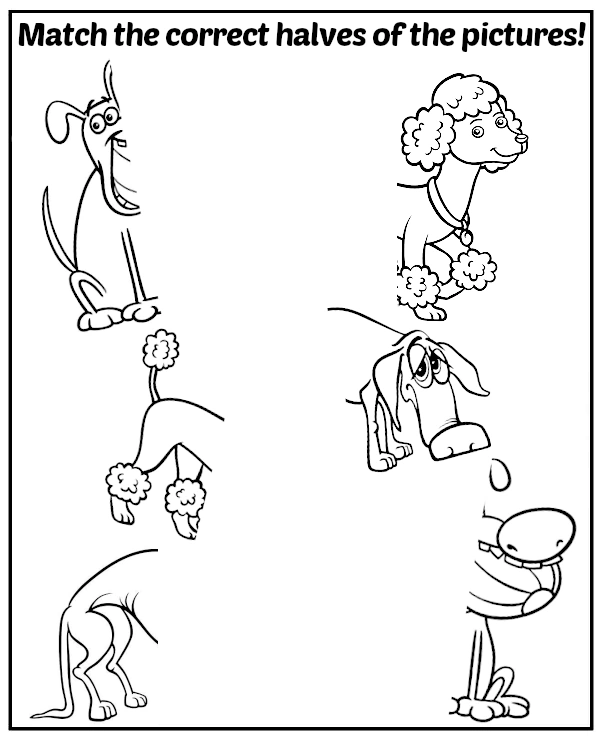 Match the correct halves of the pictures!